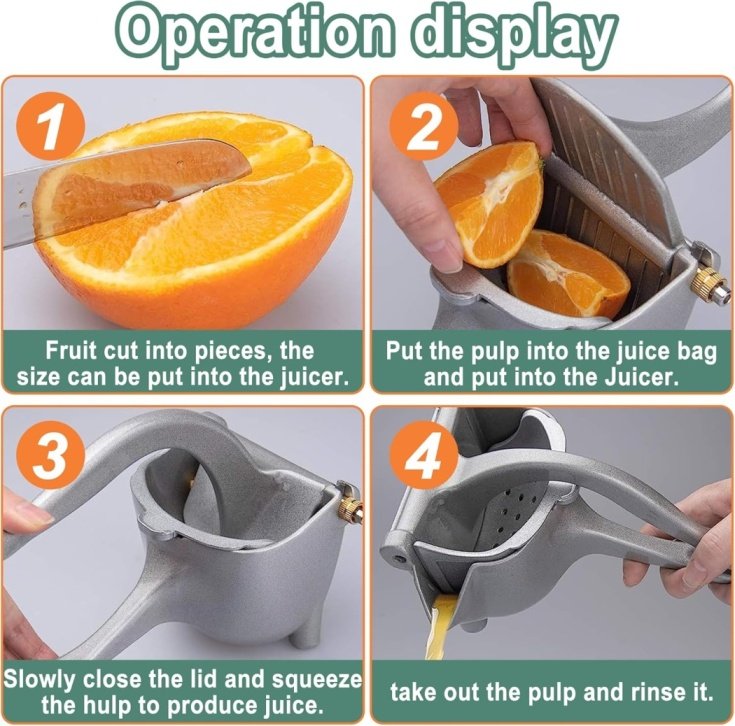 Operation display

1

Fruit cut into pieces, the size can be put into the juicer.

2

Put the pulp into the juice bag and put into the Juicer.

3

Slowly close the lid and squeeze the hulp to produce juice.

4

take out the pulp and rinse it.